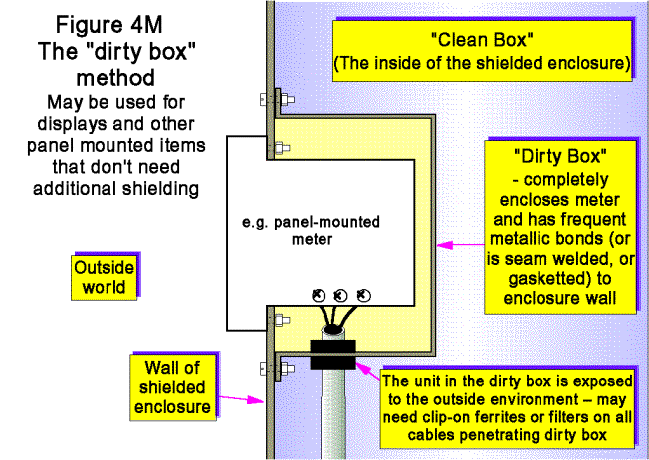 Figure 4M
The "dirty box" method
May be used for displays and other panel mounted items that don't need additional shielding

"Clean Box"
(The inside of the shielded enclosure)

"Dirty Box"
- completely encloses meter and has frequent metallic bonds (or is seam welded, or gasketted) to enclosure wall

e.g. panel-mounted meter

Outside world

Wall of shielded enclosure

The unit in the dirty box is exposed to the outside environment – may need clip-on ferrites or filters on all cables penetrating dirty box